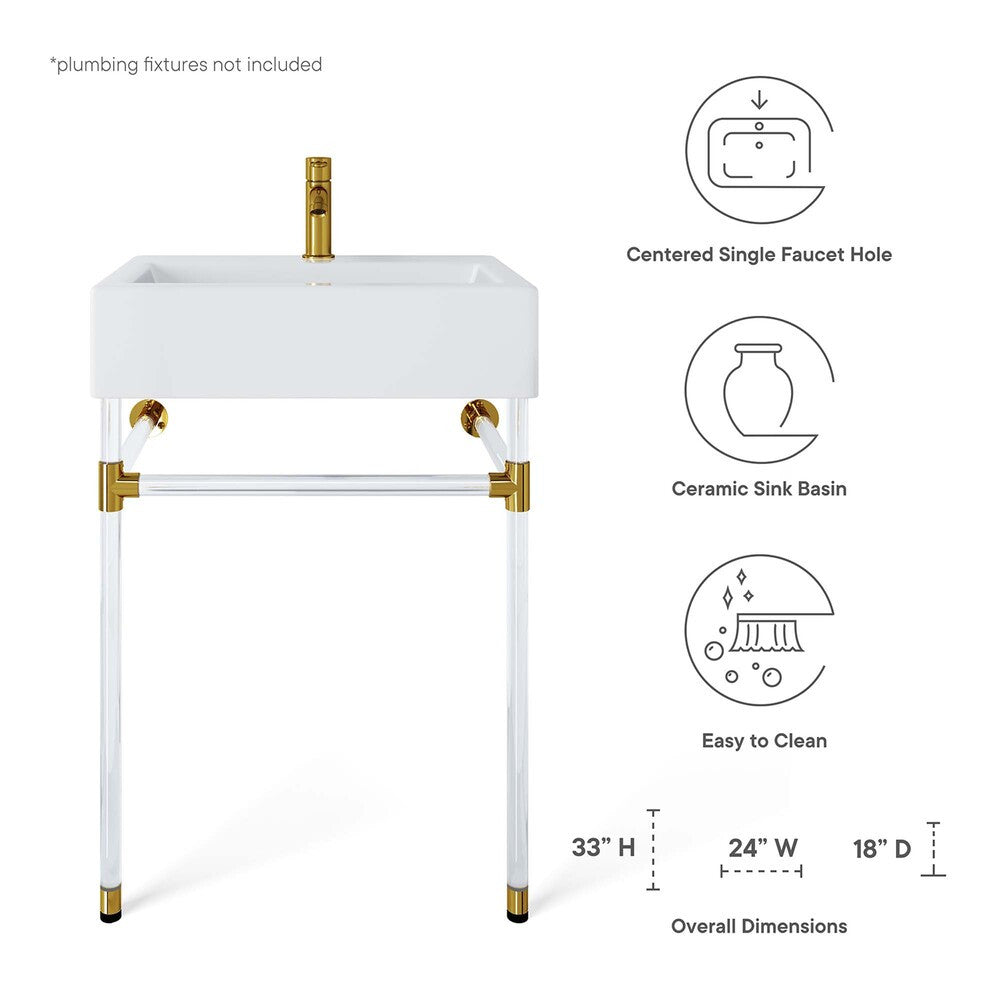 *plumbing fixtures not included

Centered Single Faucet Hole

Ceramic Sink Basin

Easy to Clean

33” H

24” W

18” D

Overall Dimensions